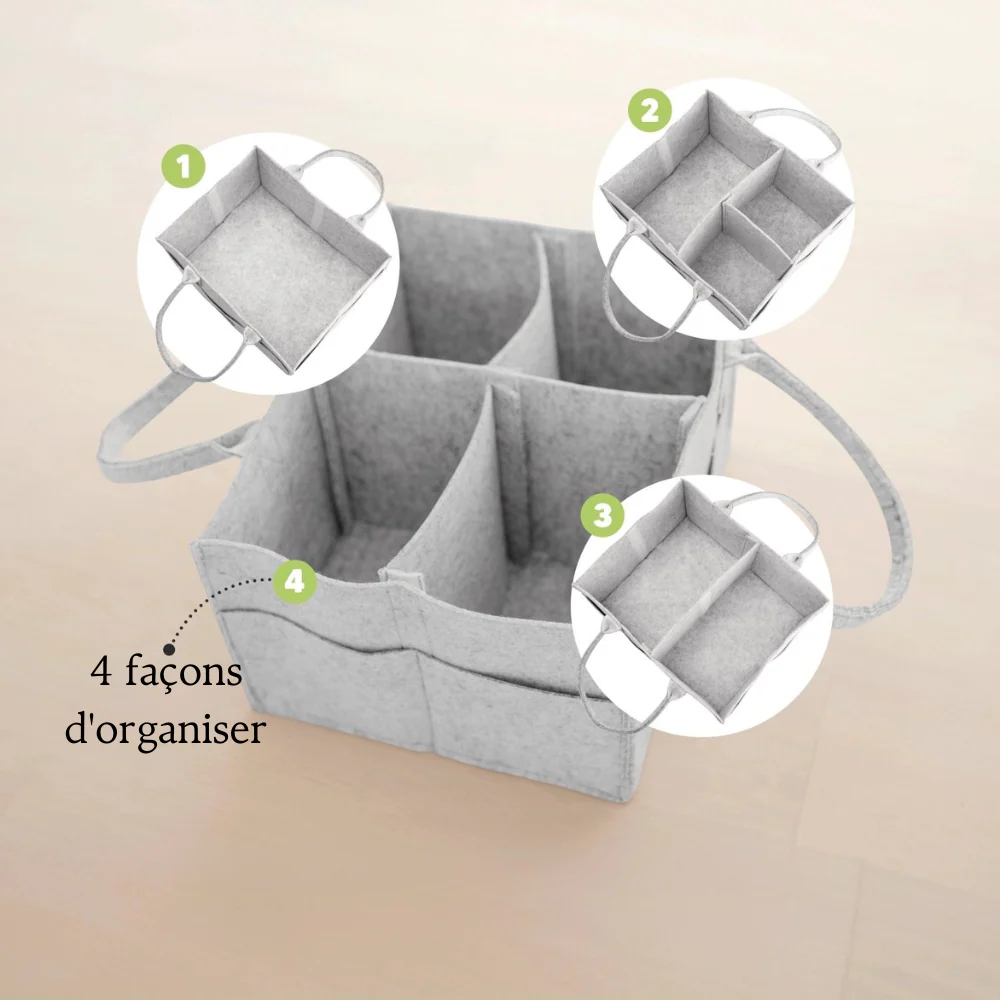 1

2

3

4

4 façons d'organiser