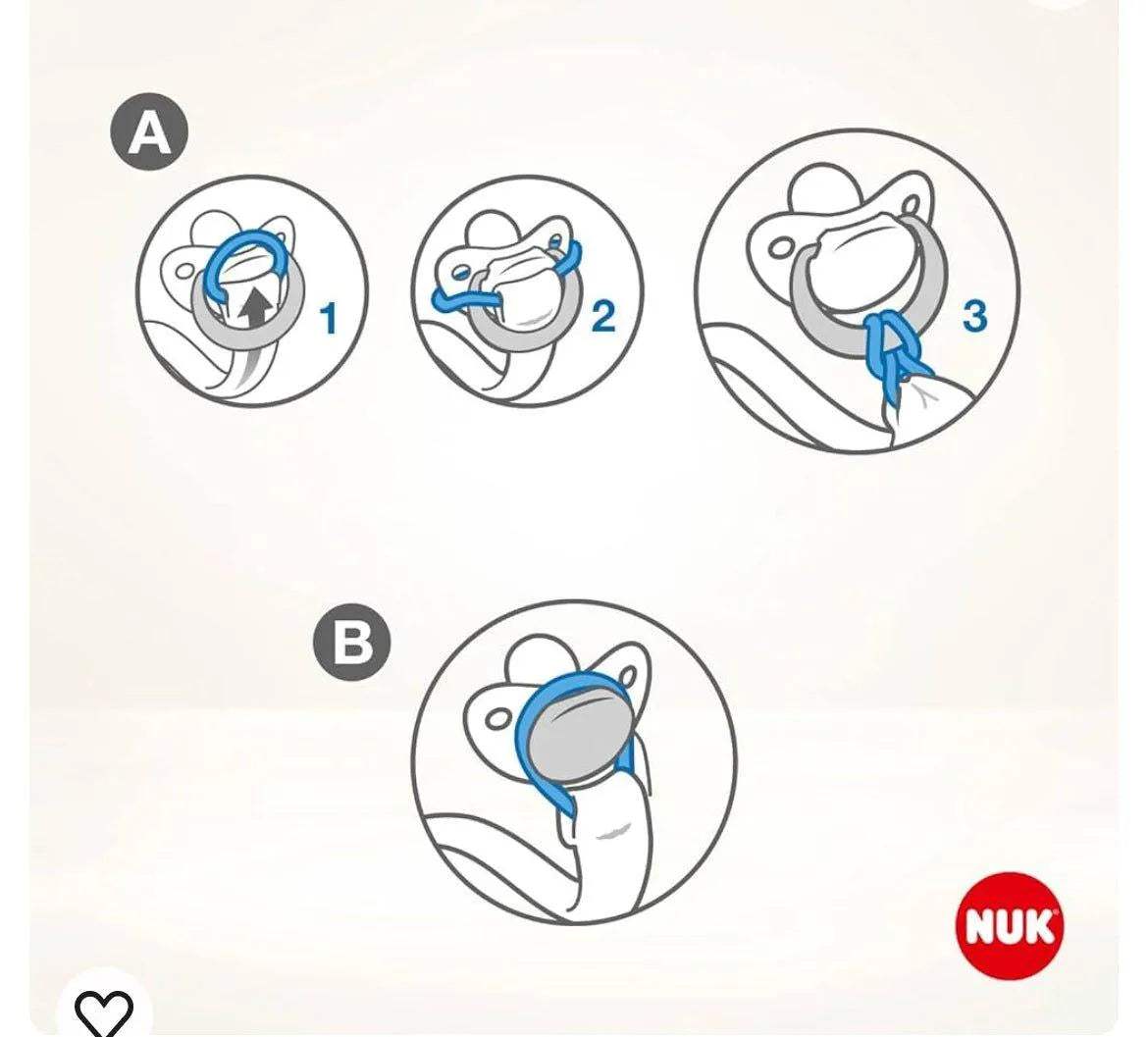 A

1

2

3

B

NUK